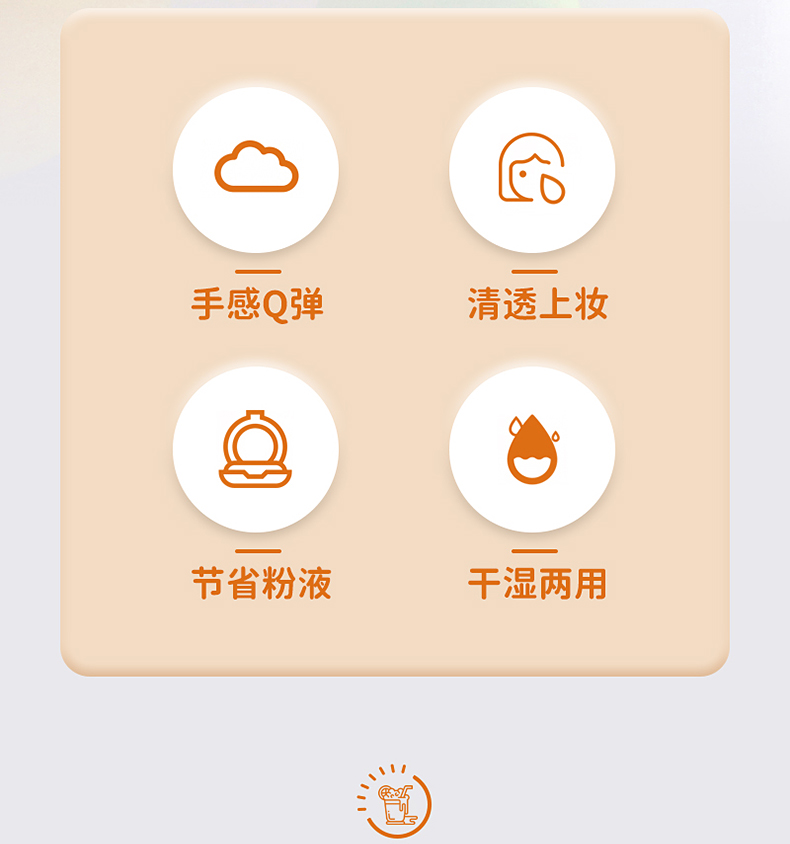 手感Q弹

清透上妆

节省粉液

干湿两用